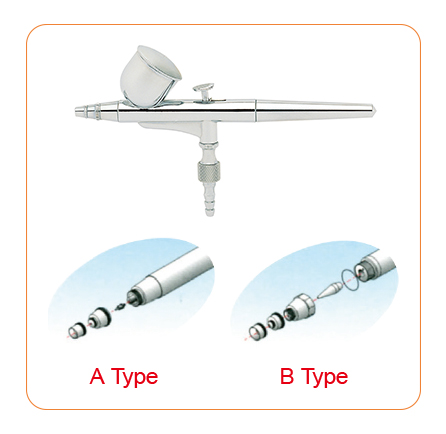 A Type

B Type