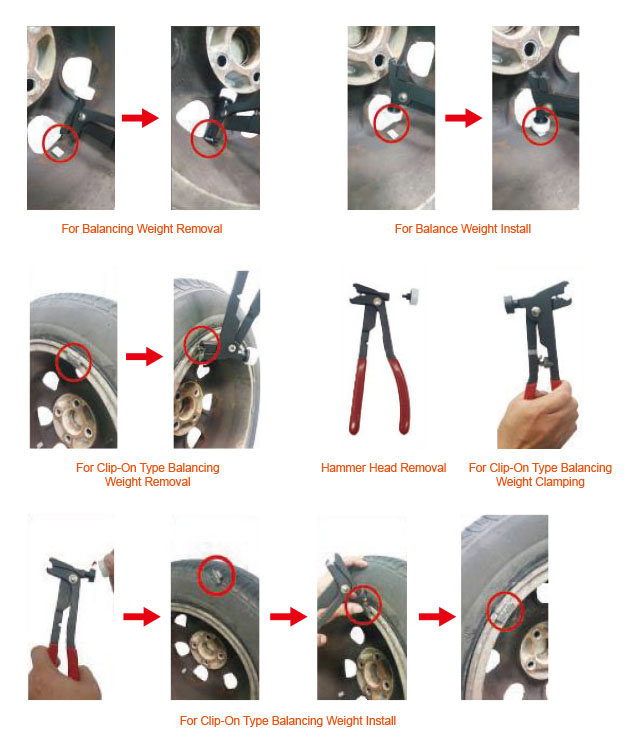 For Balancing Weight Removal

For Balance Weight Install

For Clip-On Type Balancing Weight Removal

Hammer Head Removal

For Clip-On Type Balancing Weight Clamping

For Clip-On Type Balancing Weight Install