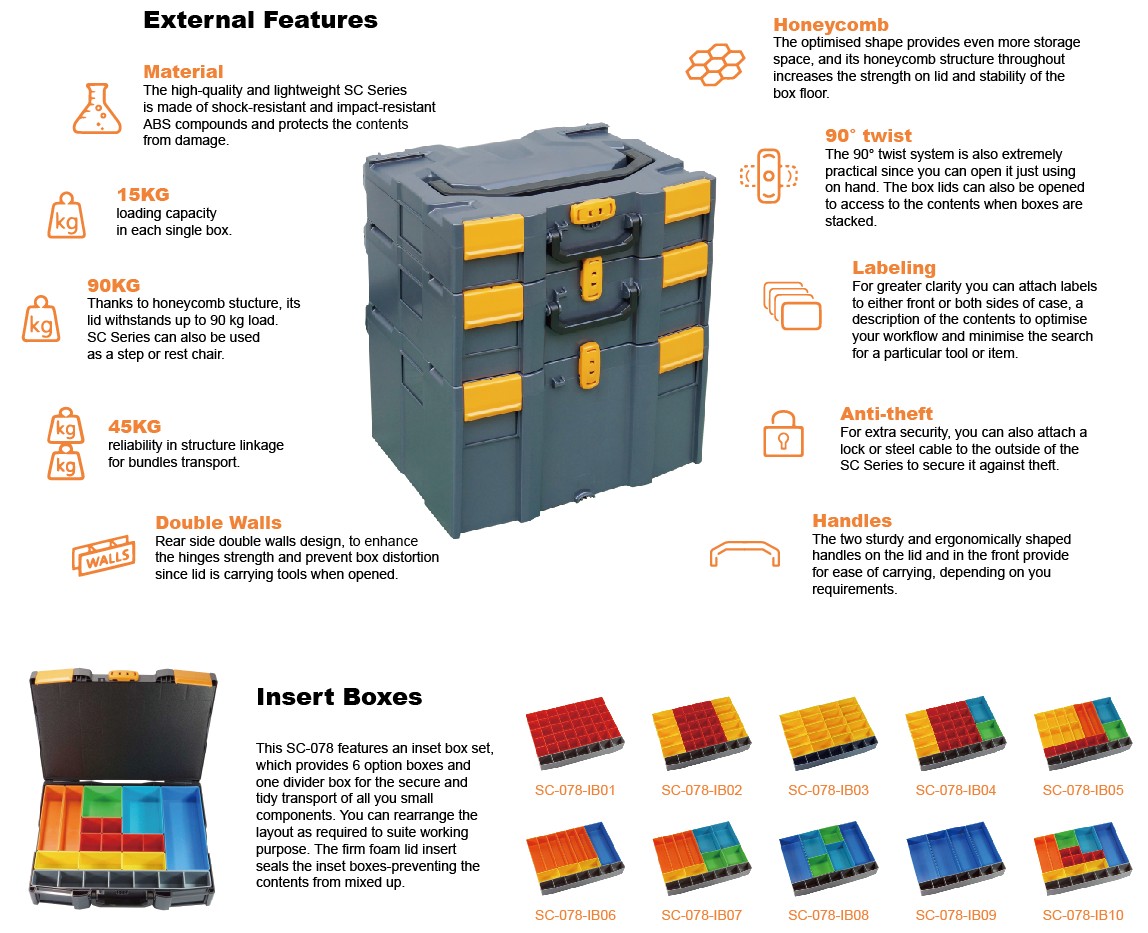 External Features

Material
The high-quality and lightweight SC Series is made of shock-resistant and impact-resistant ABS compounds and protects the contents from damage.

kg
15KG
loading capacity in each single box.

kg
90KG
Thanks to honeycomb stucture, its lid withstands up to 90 kg load. SC Series can also be used as a step or rest chair.

kg
kg
45KG
reliability in structure linkage for bundles transport.

WALLS
Double Walls
Rear side double walls design, to enhance the hinges strength and prevent box distortion since lid is carrying tools when opened.

Honeycomb
The optimised shape provides even more storage space, and its honeycomb structure throughout increases the strength on lid and stability of the box floor.

90° twist
The 90° twist system is also extremely practical since you can open it just using on hand. The box lids can also be opened to access to the contents when boxes are stacked.

Labeling
For greater clarity you can attach labels to either front or both sides of case, a description of the contents to optimise your workflow and minimise the search for a particular tool or item.

Anti-theft
For extra security, you can also attach a lock or steel cable to the outside of the SC Series to secure it against theft.

Handles
The two sturdy and ergonomically shaped handles on the lid and in the front provide for ease of carrying, depending on you requirements.

Insert Boxes

This SC-078 features an inset box set, which provides 6 option boxes and one divider box for the secure and tidy transport of all you small components. You can rearrange the layout as required to suite working purpose. The firm foam lid insert seals the inset boxes-preventing the contents from mixed up.

SC-078-IB01
SC-078-IB02
SC-078-IB03
SC-078-IB04
SC-078-IB05
SC-078-IB06
SC-078-IB07
SC-078-IB08
SC-078-IB09
SC-078-IB10