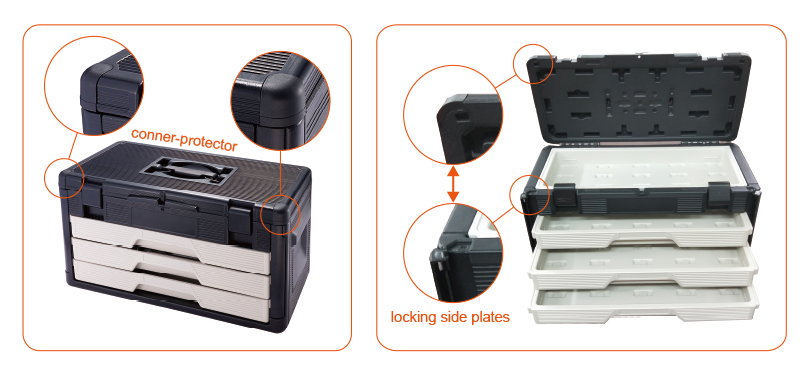 conner-protector

locking side plates