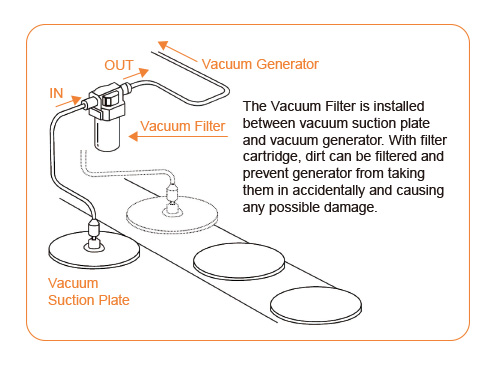 Vacuum Generator

OUT

IN

Vacuum Filter

The Vacuum Filter is installed between vacuum suction plate and vacuum generator. With filter cartridge, dirt can be filtered and prevent generator from taking them in accidentally and causing any possible damage.

Vacuum Suction Plate