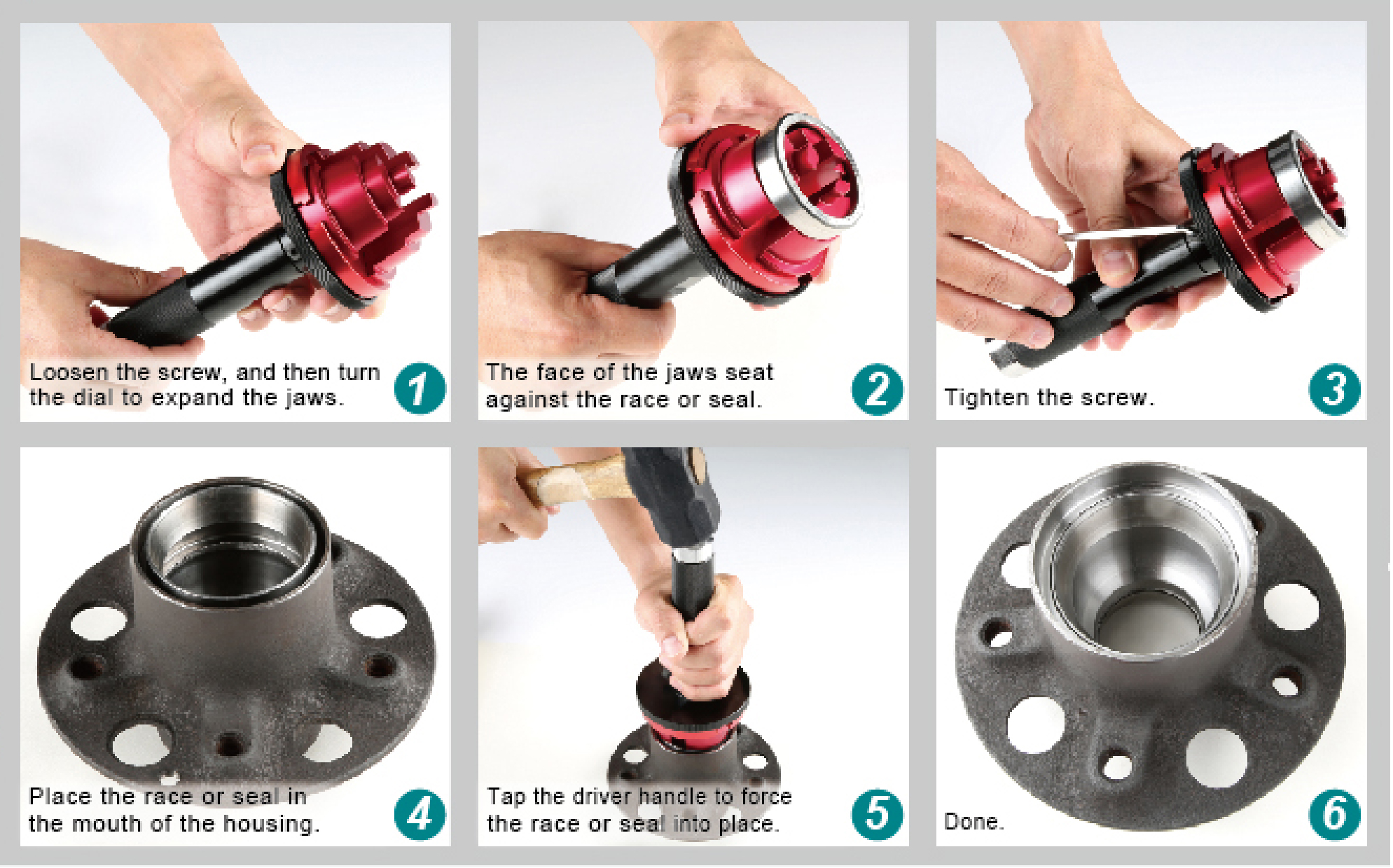 Loosen the screw, and then turn the dial to expand the jaws.

1

The face of the jaws seat against the race or seal.

2

Tighten the screw.

3

Place the race or seal in the mouth of the housing.

4

Tap the driver handle to force the race or seal into place.

5

Done.

6